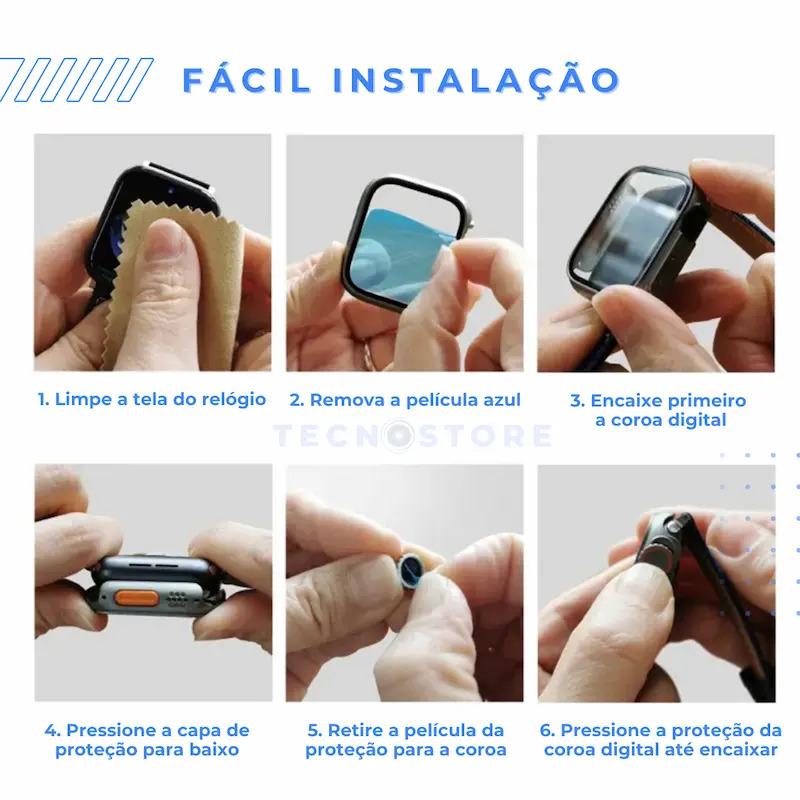 FÁCIL INSTALAÇÃO

1. Limpe a tela do relógio

2. Remova a película azul

3. Encaixe primeiro a coroa digital

TECNOSTORE

4. Pressione a capa de proteção para baixo

5. Retire a película da proteção para a coroa

6. Pressione a proteção da coroa digital até encaixar